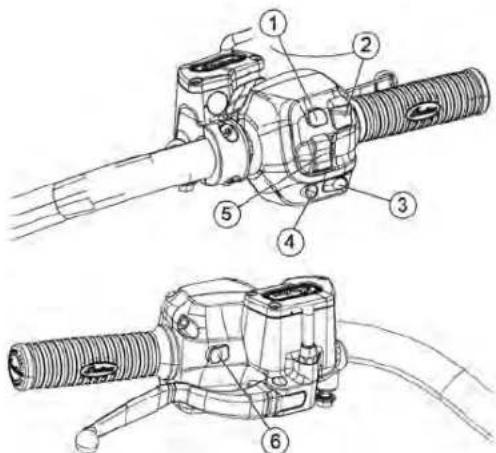 1
2
3
4
5
6