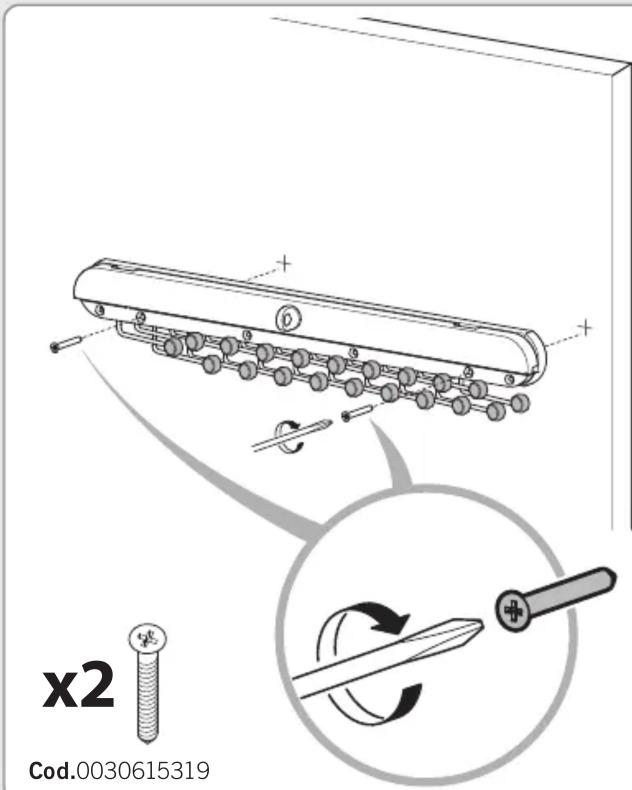 x2

Cod.0030615319