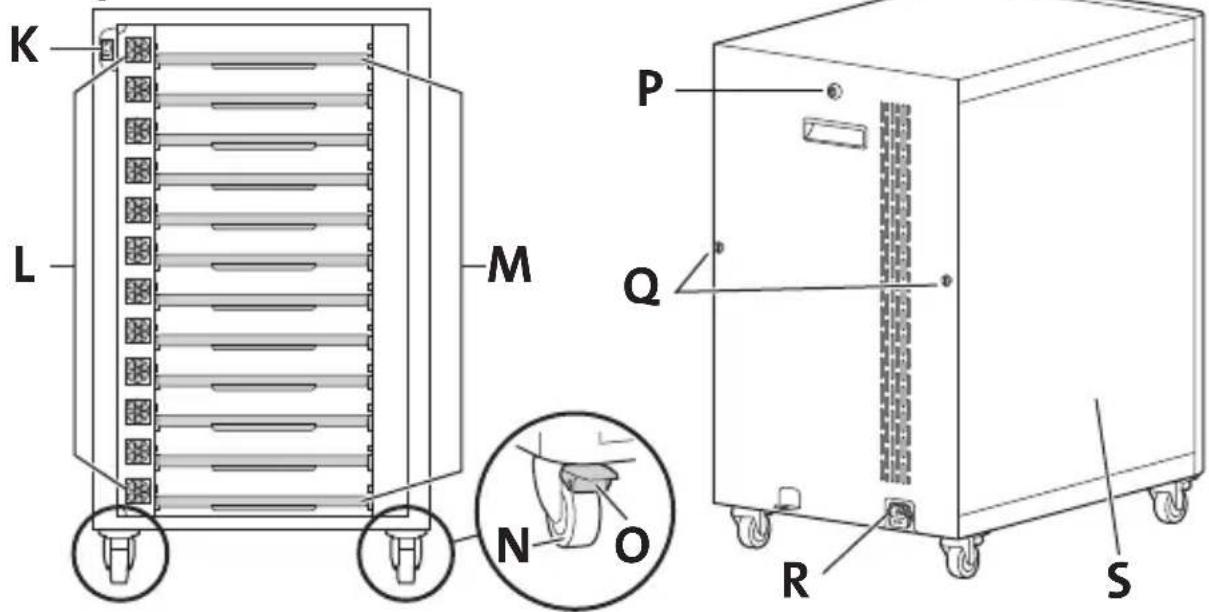 K
L
M
N
O
P
Q
R
S