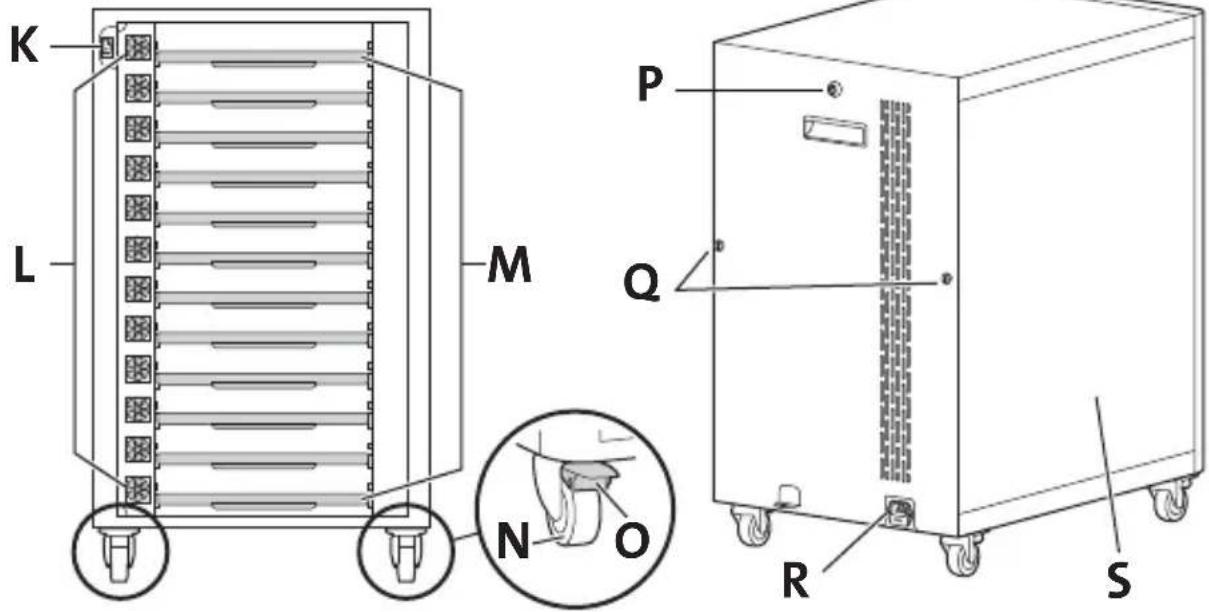 K
L
M
N
O
P
Q
R
S