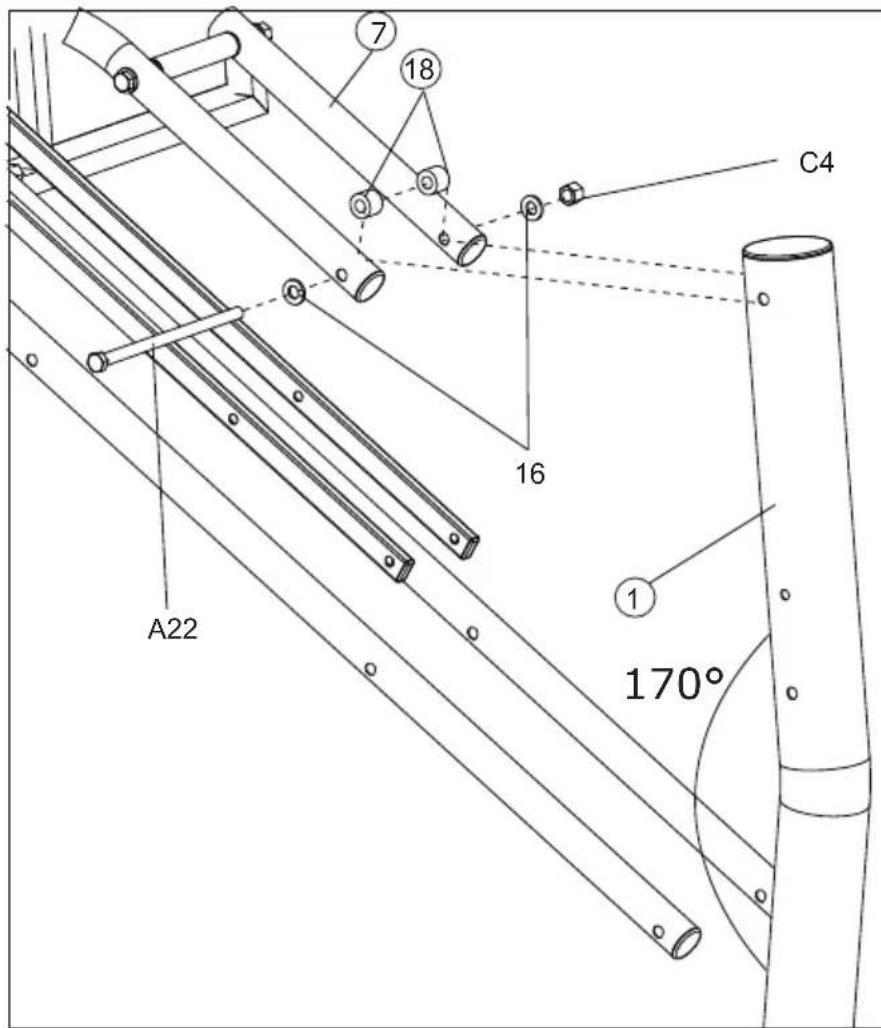 7
18
C4
16
A22
1
170°