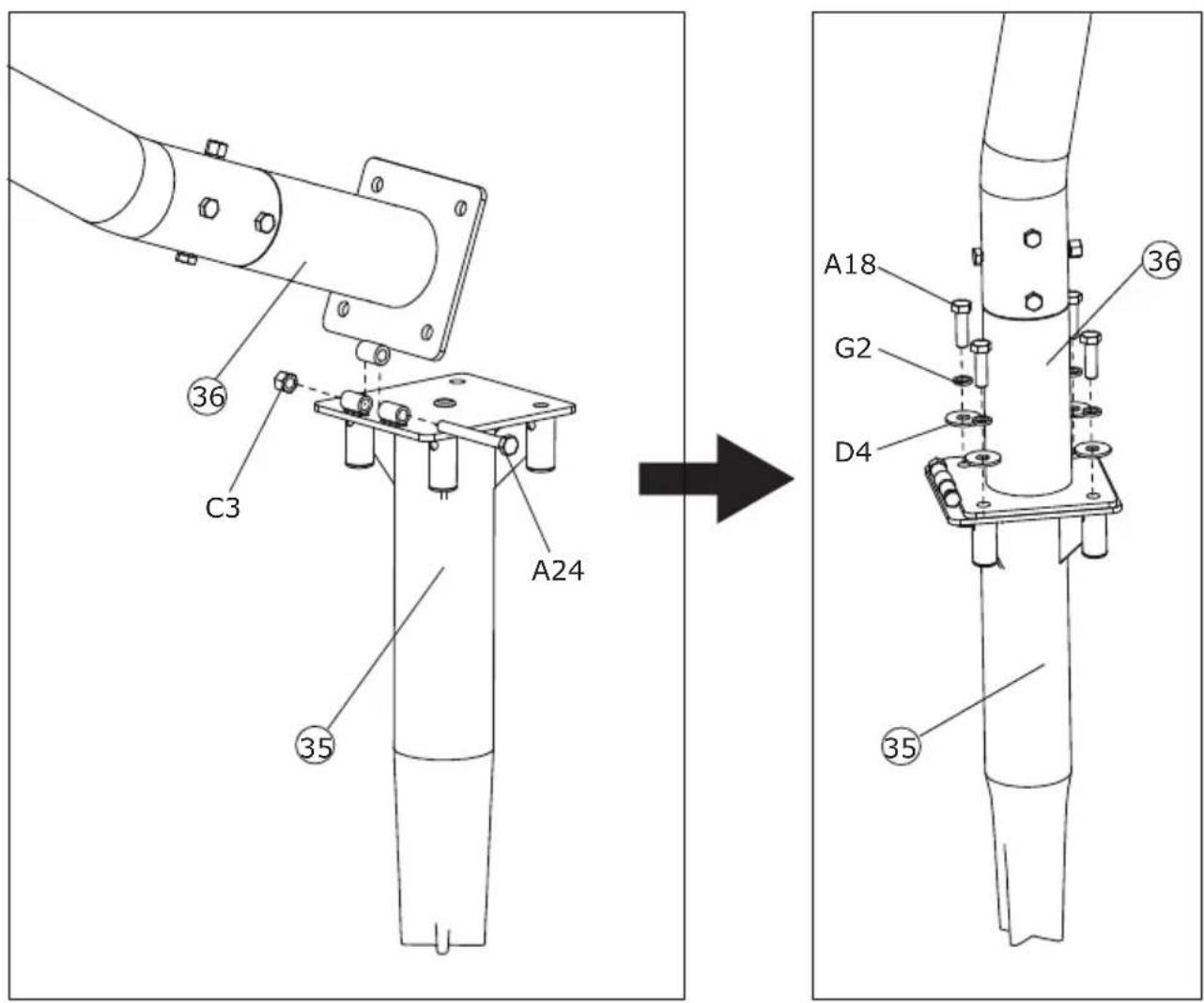 36
C3
A24
35

A18
36
G2
D4
35