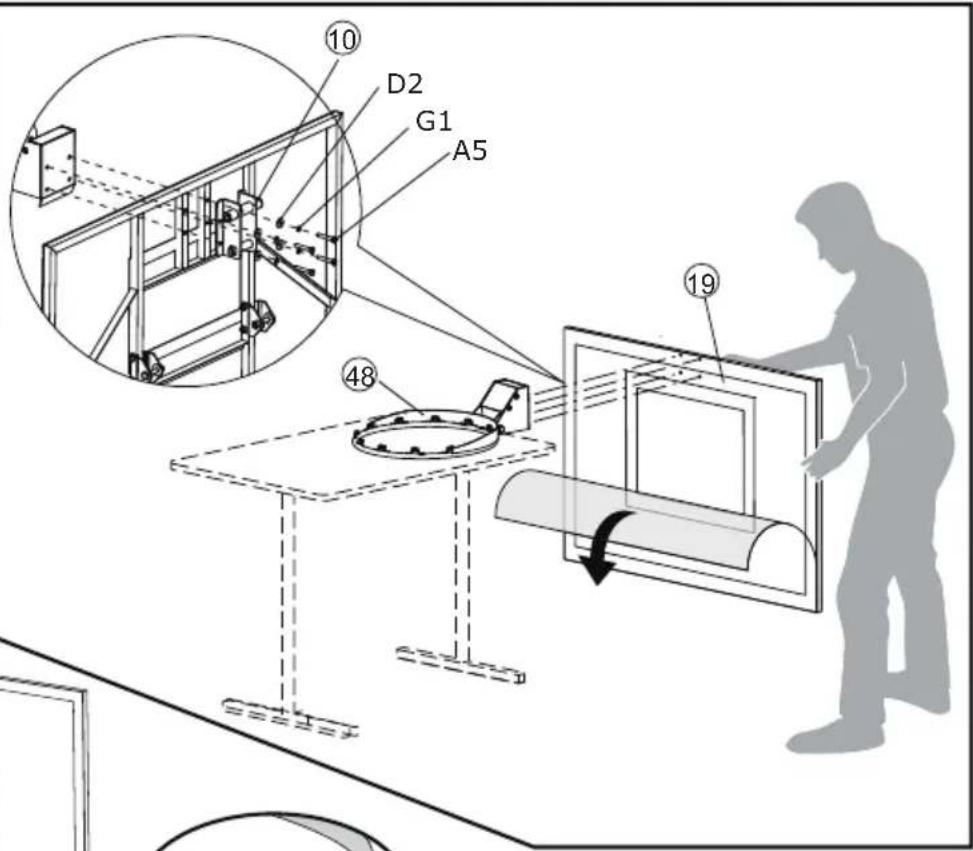 10
D2
G1
A5
19
48