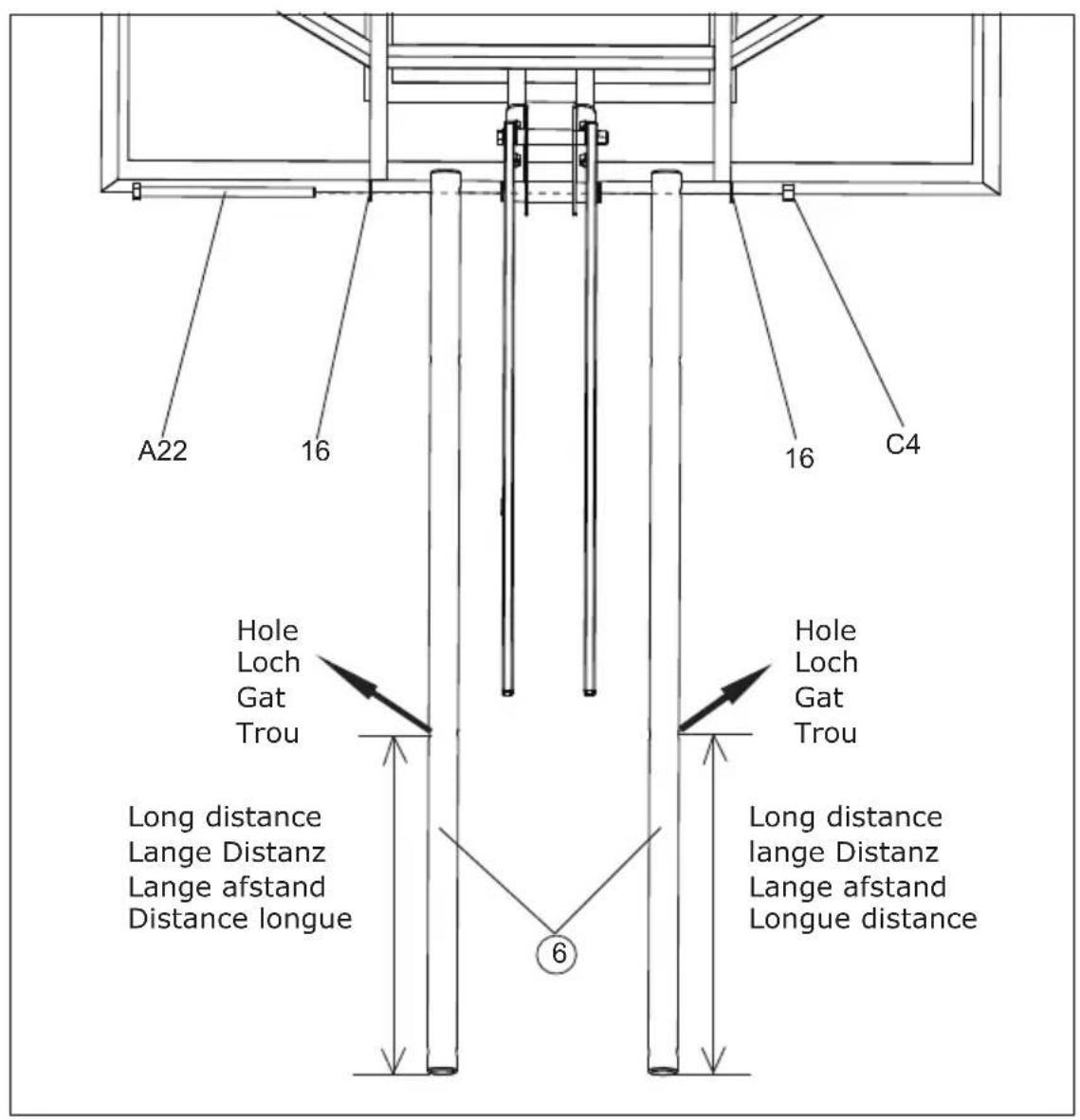 A22

16

16

C4

Hole
Loch
Gat
Trou

Hole
Loch
Gat
Trou

Long distance
Lange Distanz
Lange afstand
Distance longue

Long distance
lange Distanz
Lange afstand
Longue distance

6