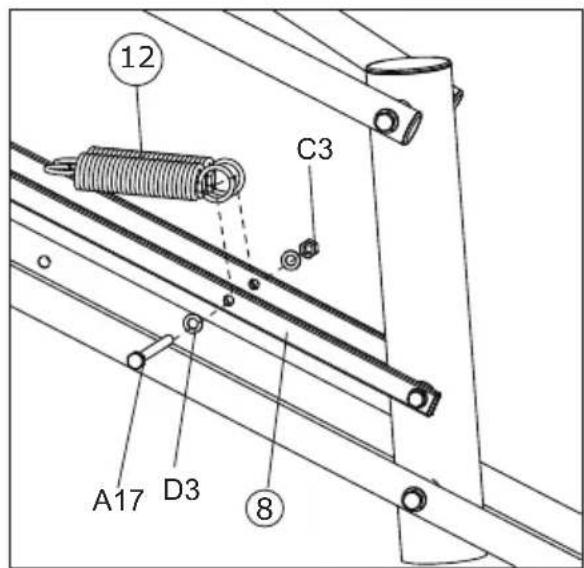 12
C3
A17
D3
8