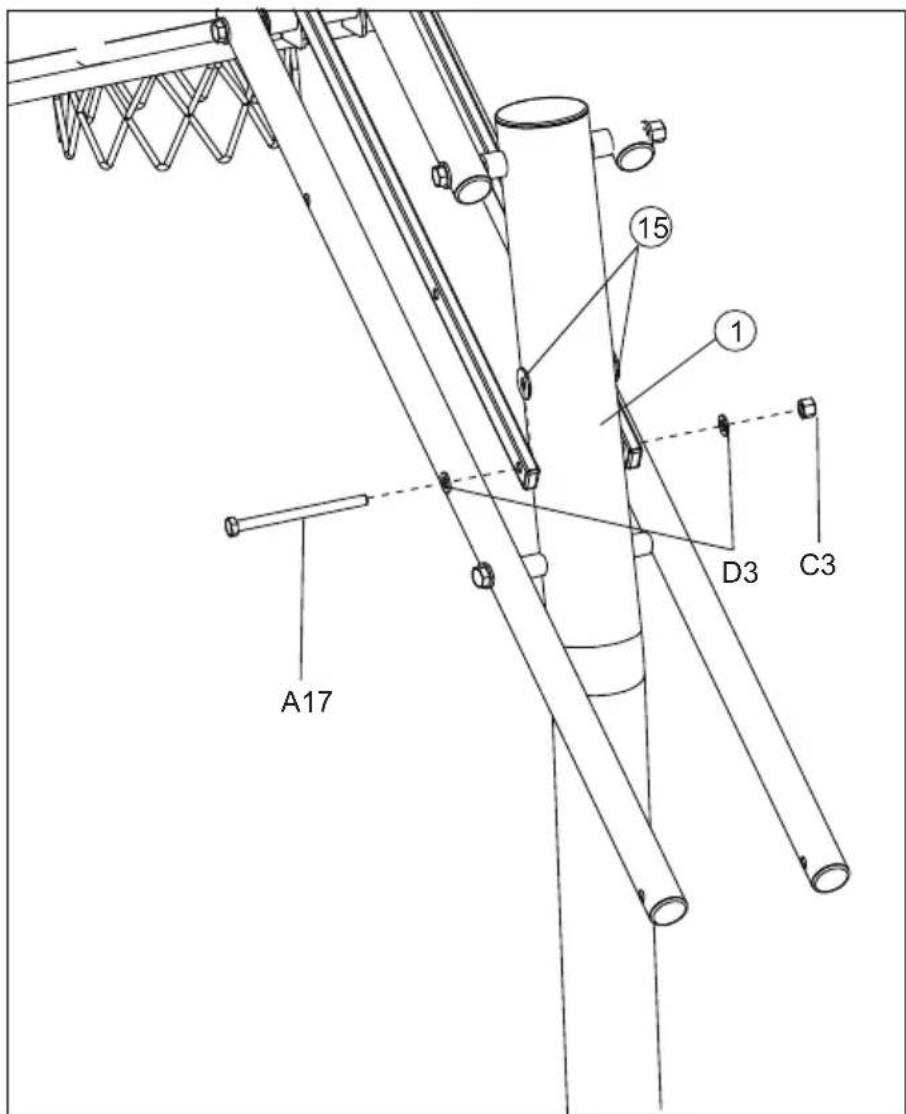 15
1
D3
C3
A17