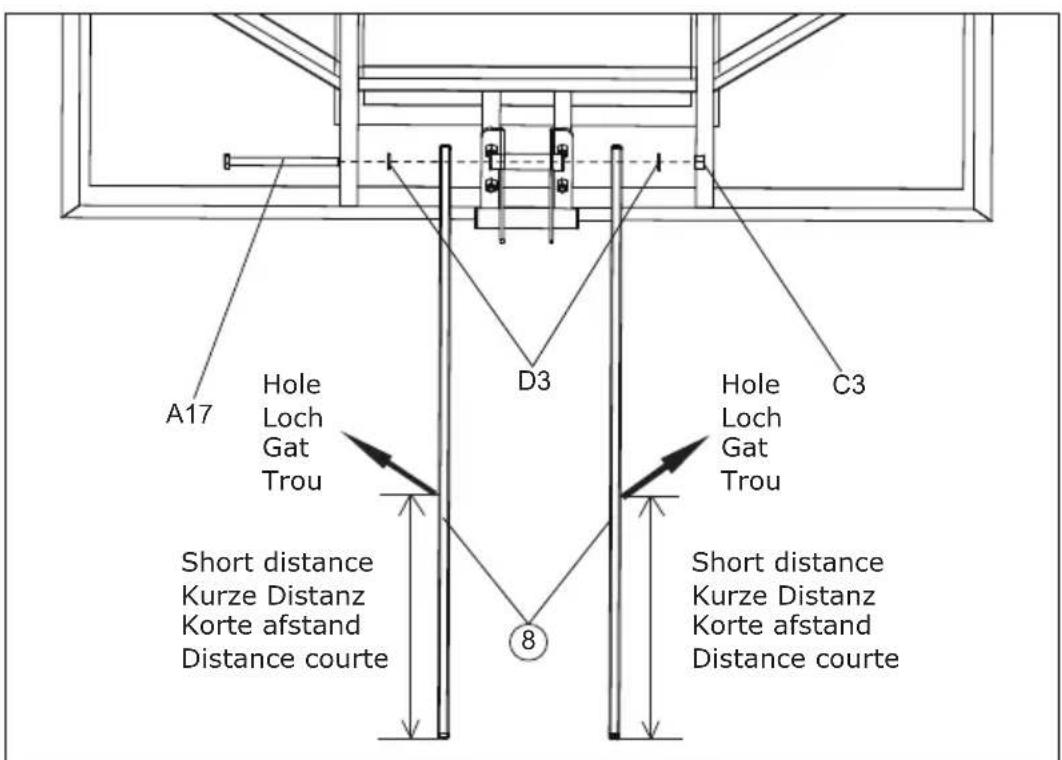 A17

Hole
Loch
Gat
Trou

D3

Hole
Loch
Gat
Trou

C3

Short distance
Kurze Distanz
Korte afstand
Distance courte

8

Short distance
Kurze Distanz
Korte afstand
Distance courte