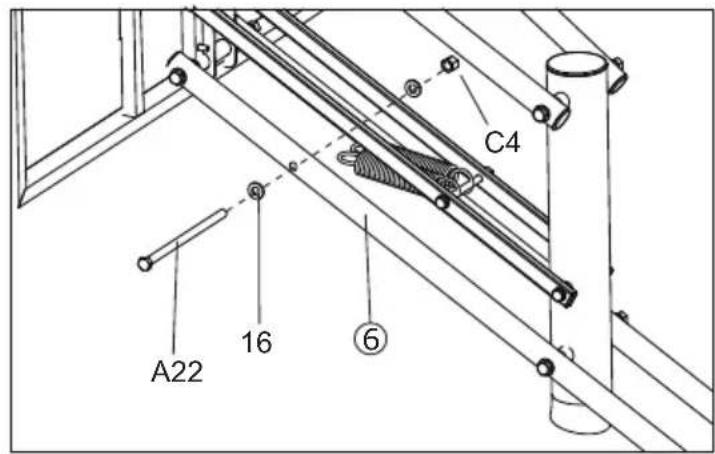 C4

A22

16

6