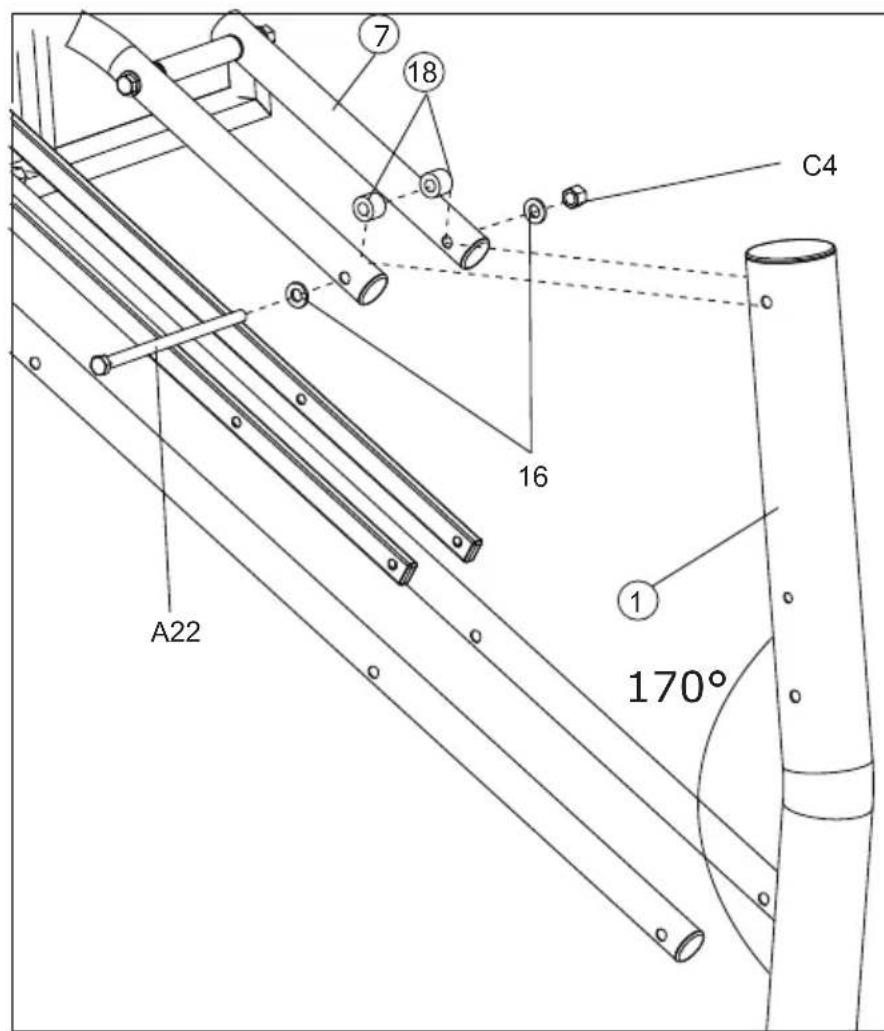 7

18

C4

16

A22

1

170°