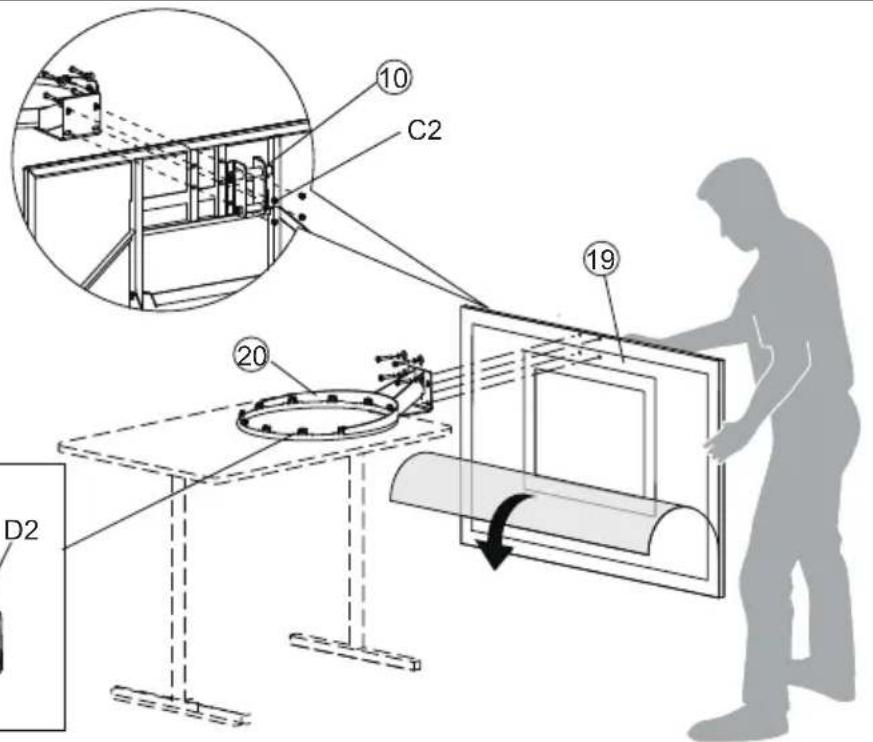 10
C2
19
20
D2