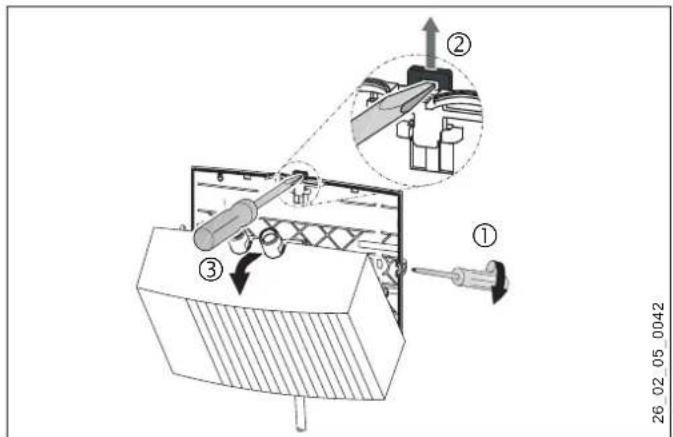 ②

①

③

26_02_05_0042