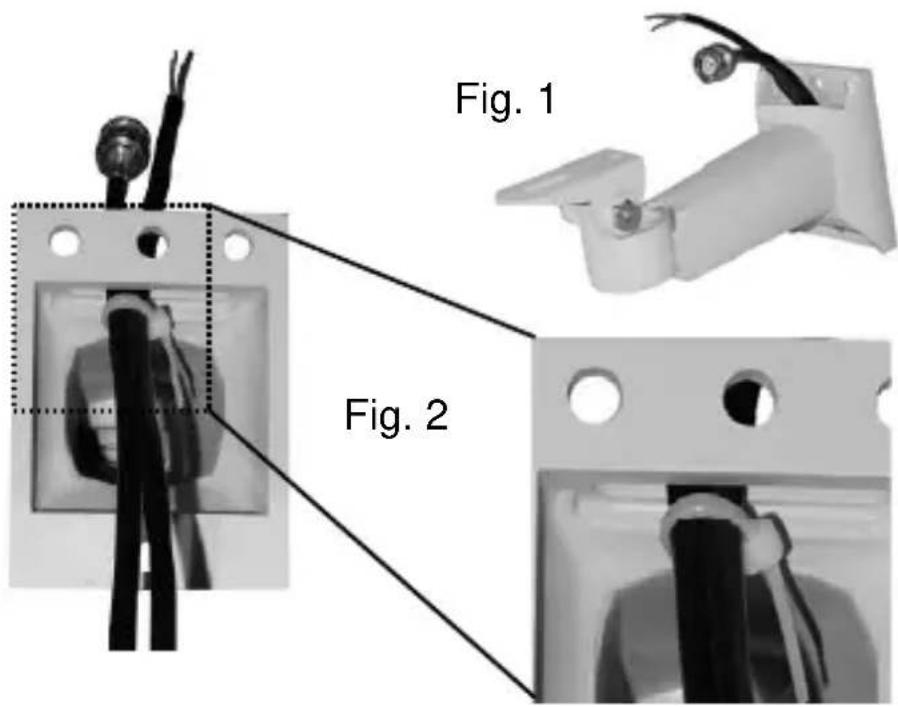 Fig. 1

Fig. 2