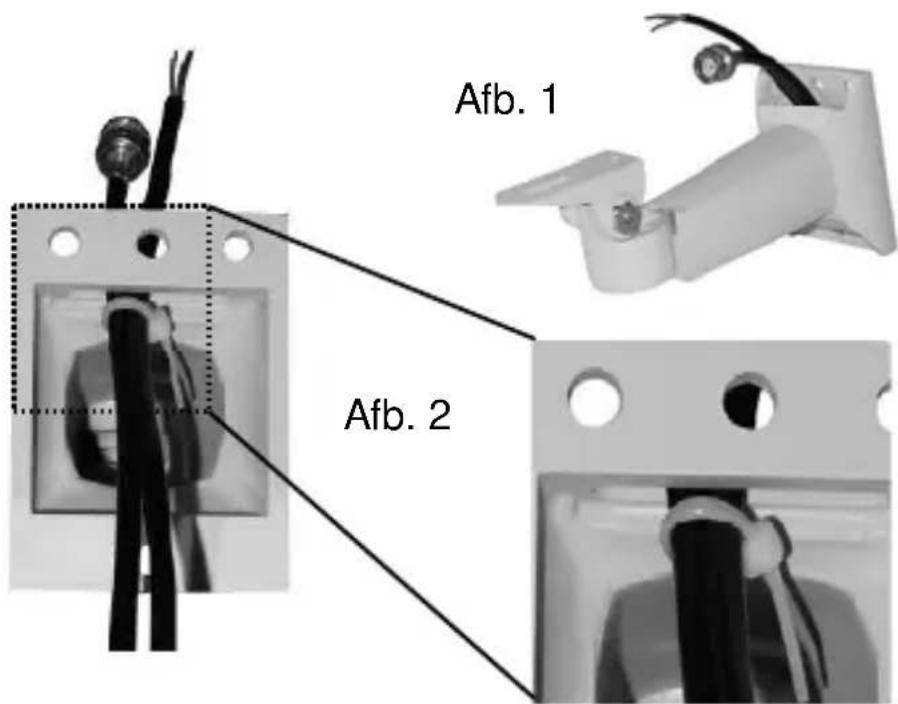 Afb. 1

Afb. 2