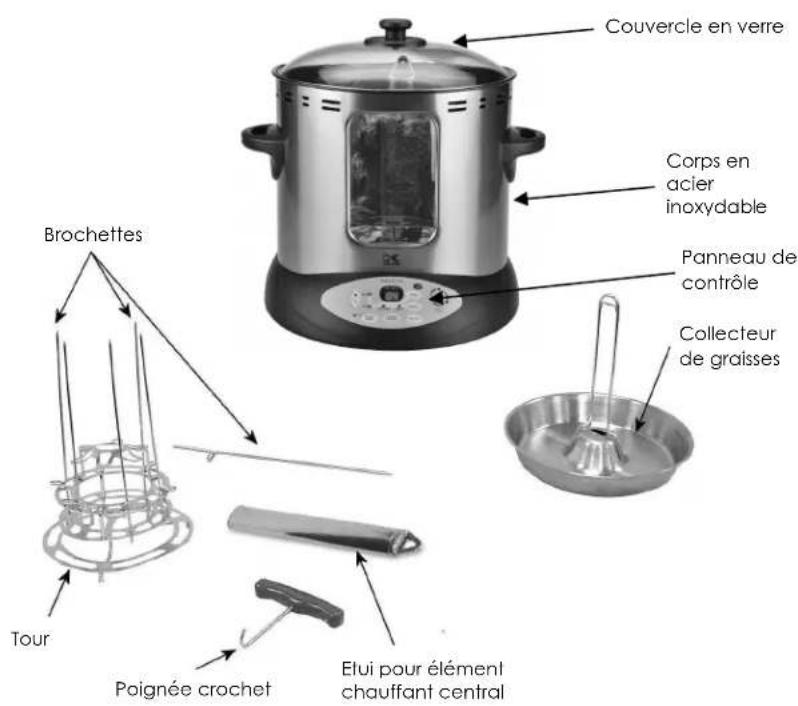 Couvercle en verre

Corps en acier inoxydable

Brochettes

Panneau de contrôle

Collecteur de graisses

Tour

Poignée crochet

Etui pour élément chauffant central