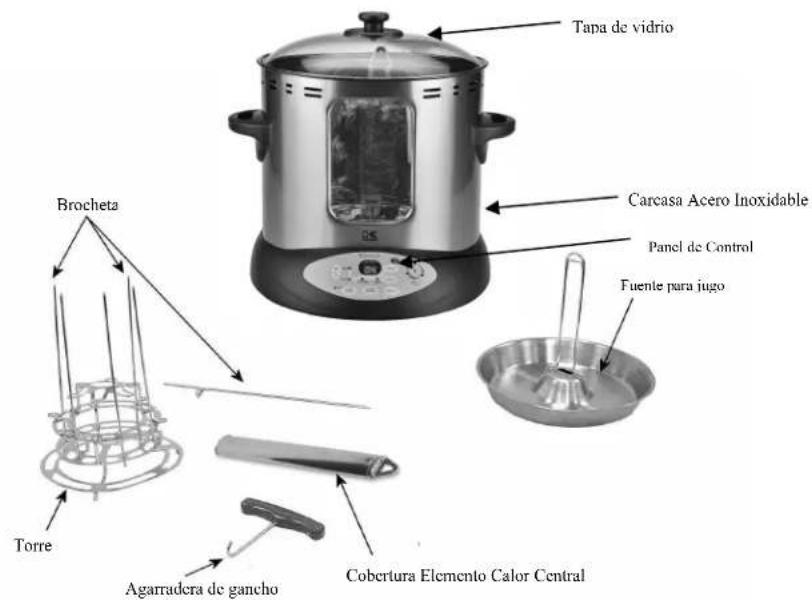 Tapa de vidrio

Brocheta

Carcasa Acero Inoxidable

Panel de Control

Fuente para jugo

Torre

Agarradera de gancho

Cobertura Elemento Calor Central