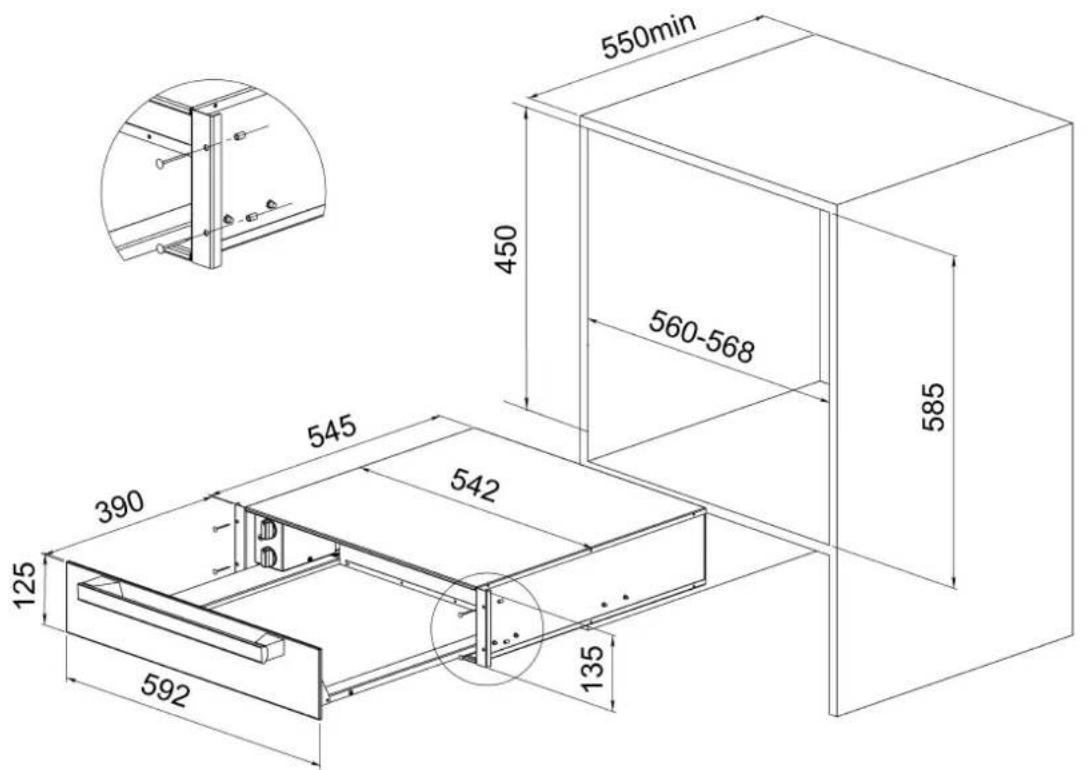 550min

450

560-568

585

545

542

390

125

592

135