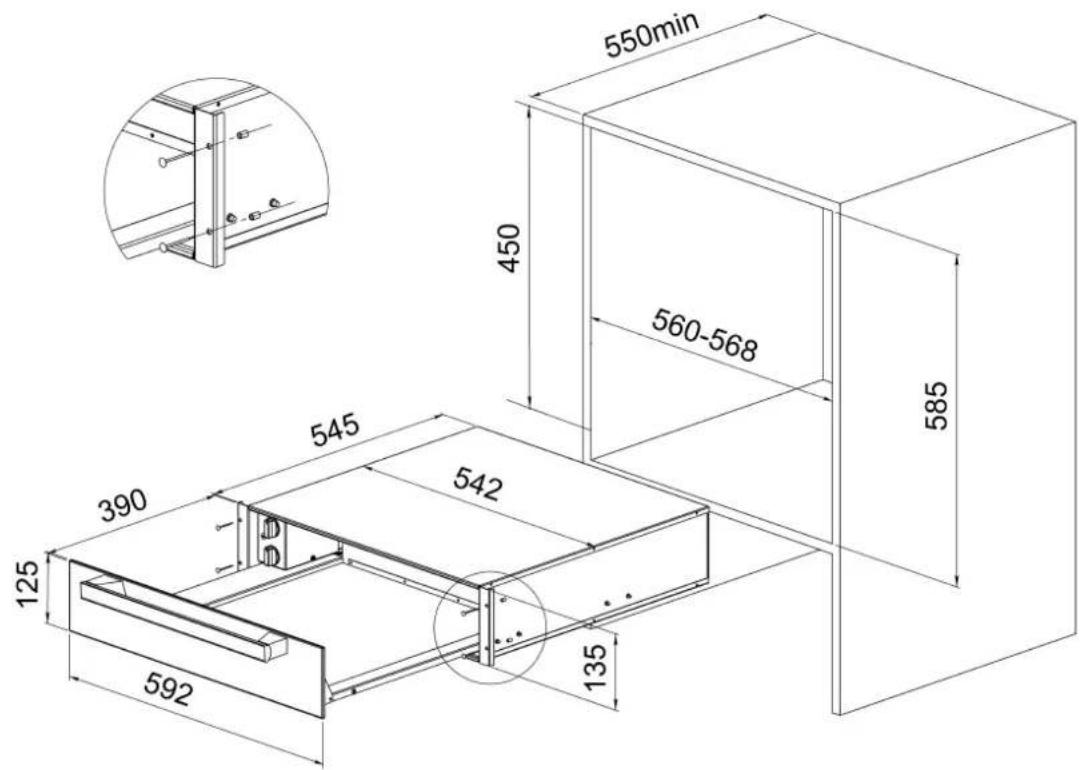 550min

450

560-568

585

545

542

390

125

592

135