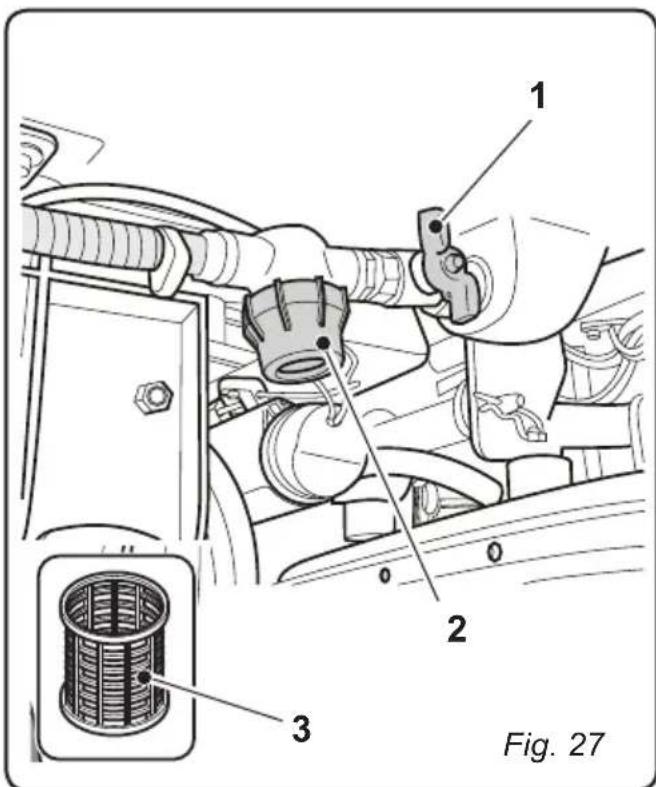 1

2

3

Fig. 27