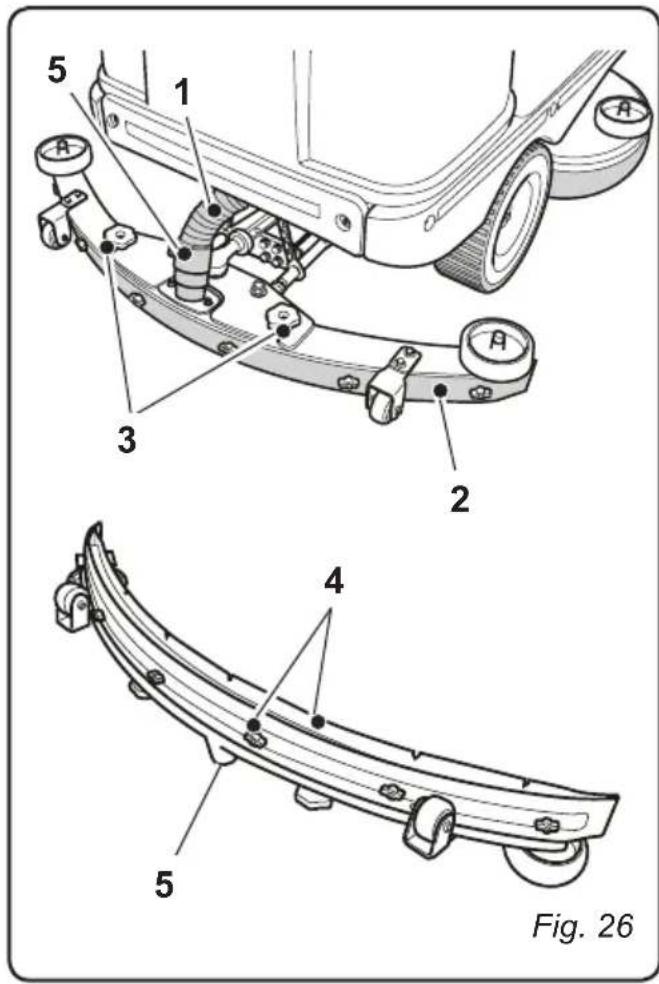 5
1
3
2
4
5
Fig. 26