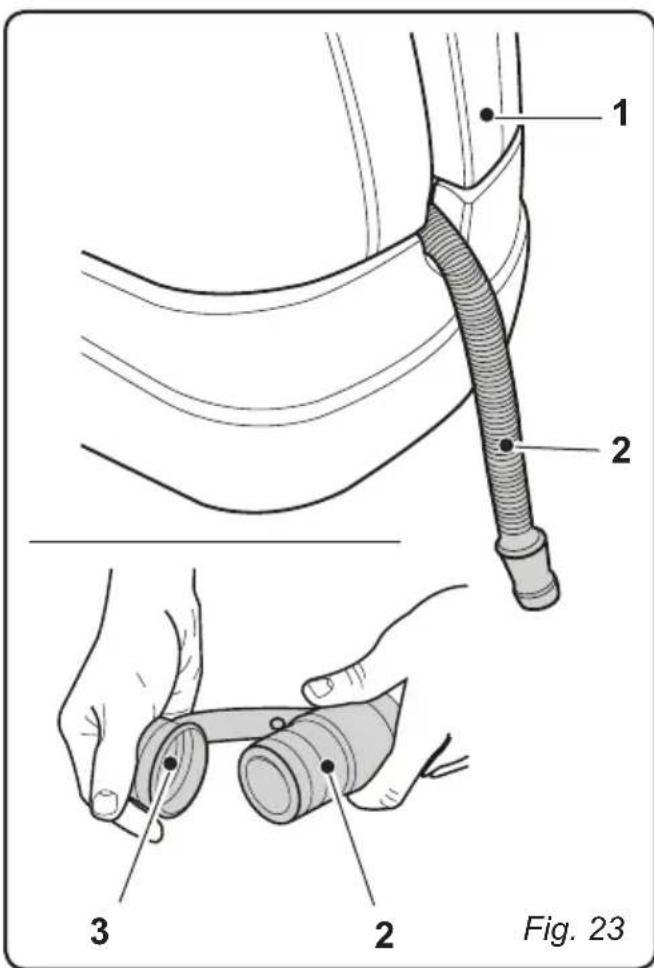 1
2
3
2
Fig. 23