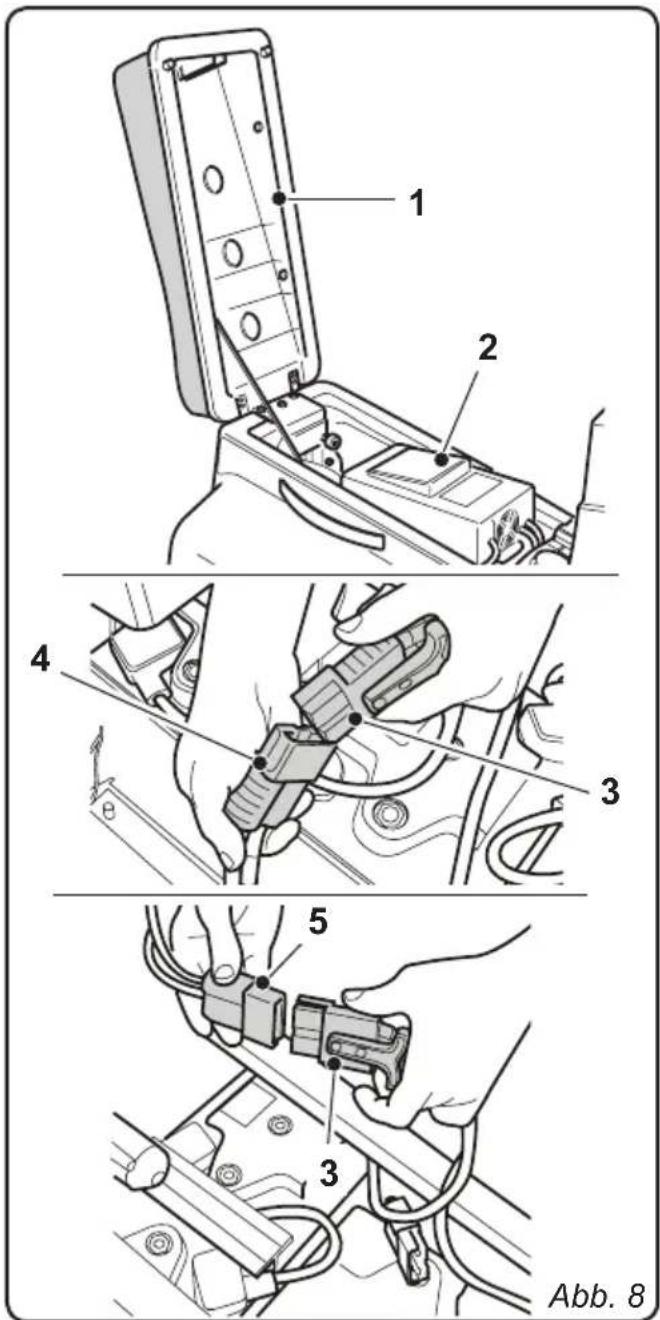 1
2
4
3
5
3
Abb. 8