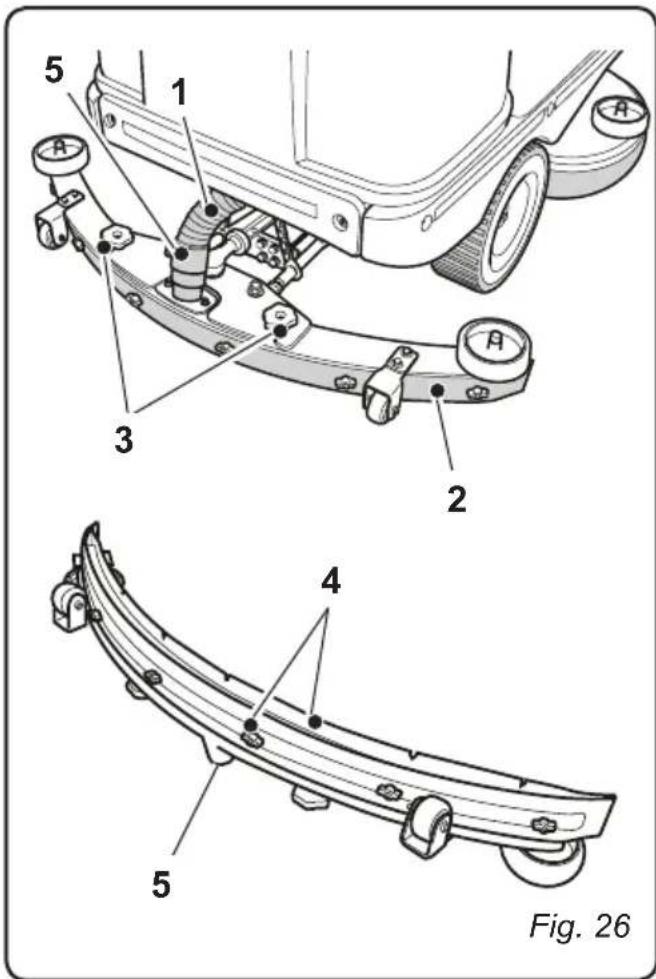 5
1
3
2
4
5
Fig. 26