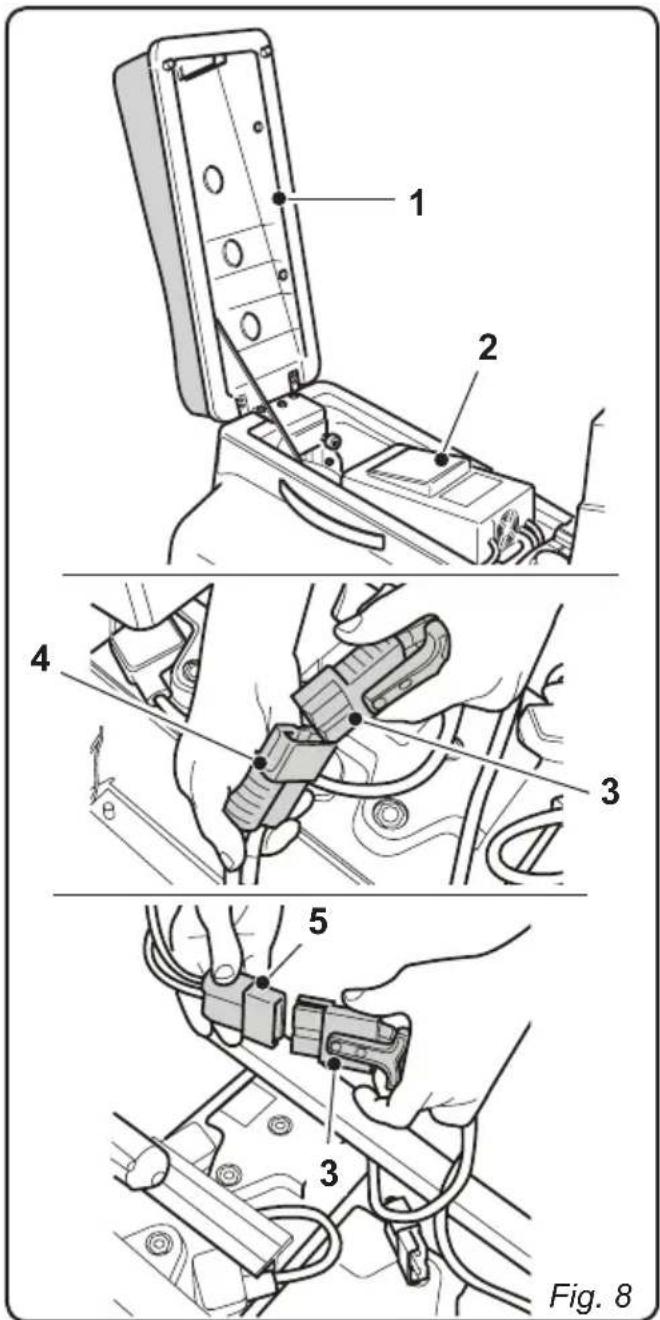 1
2
4
3
5
3
Fig. 8