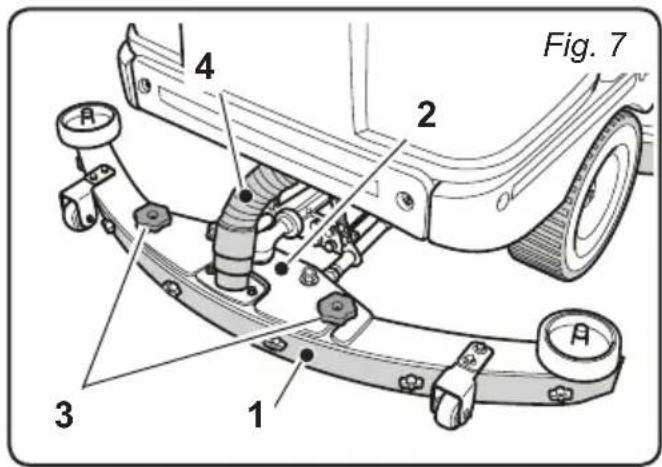 Fig. 7

4

2

3

1