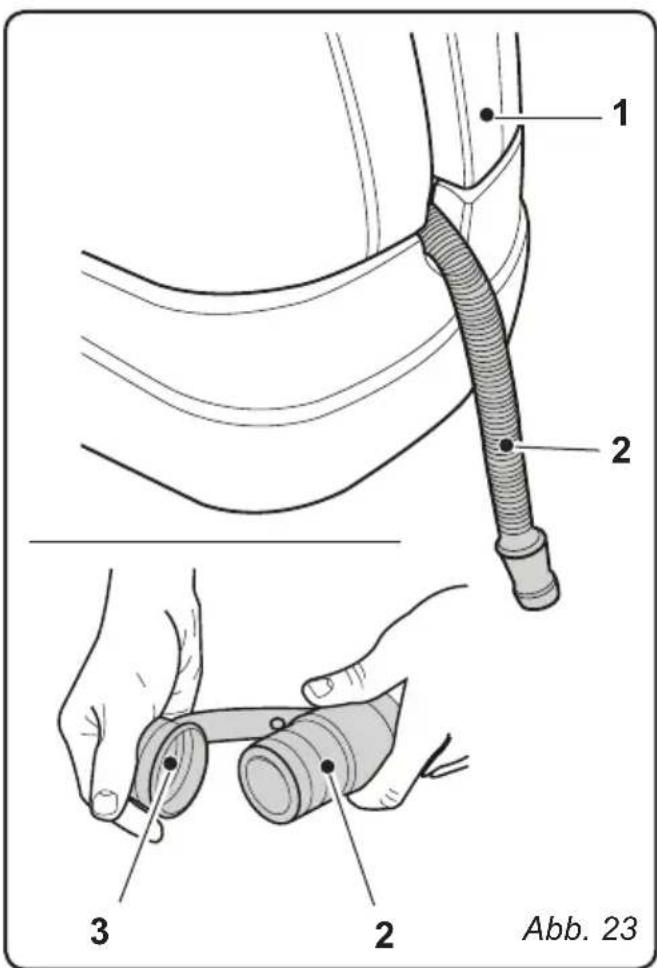 1

2

3

2

Abb. 23