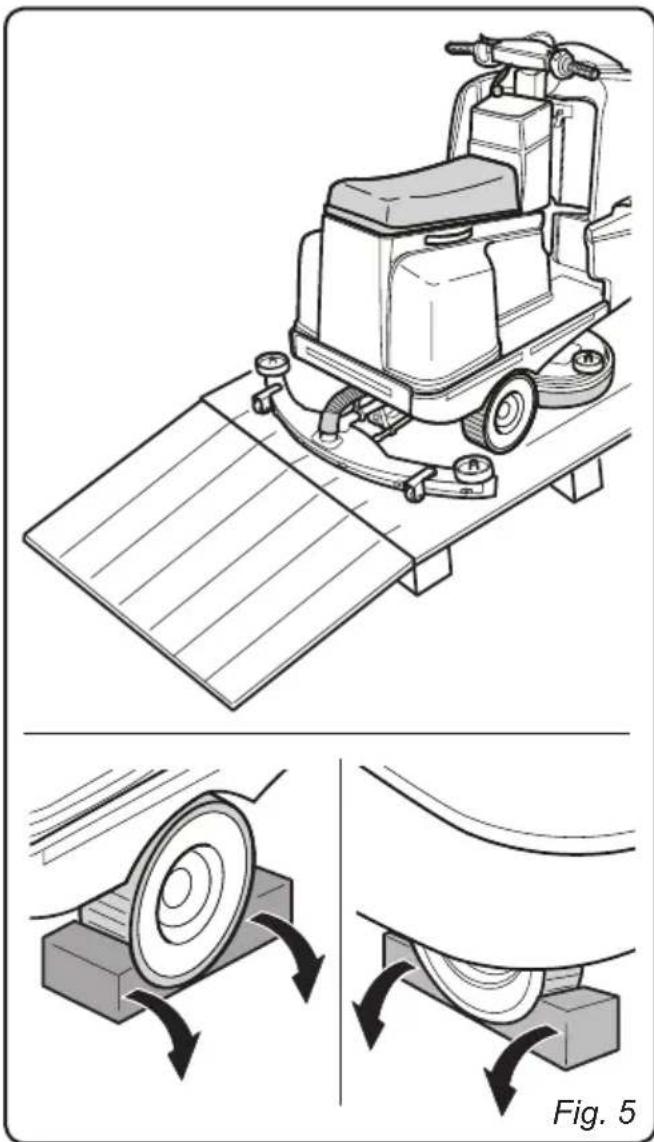 Fig. 5