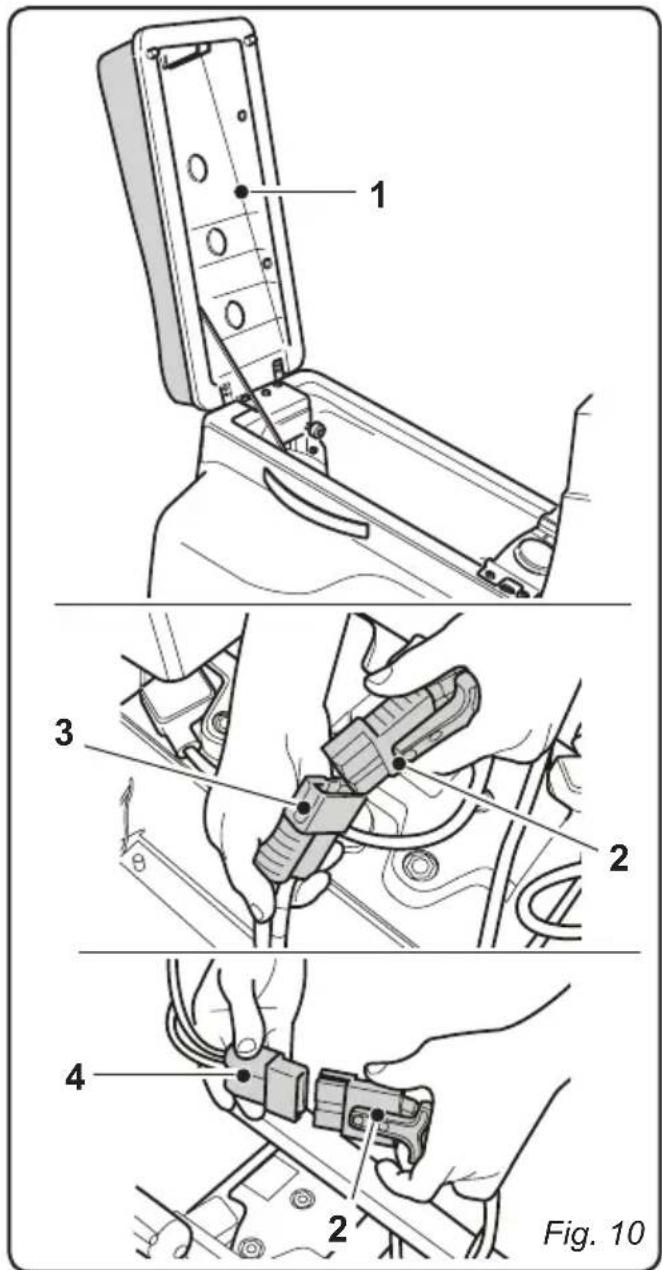 1

3

2

4

2

Fig. 10