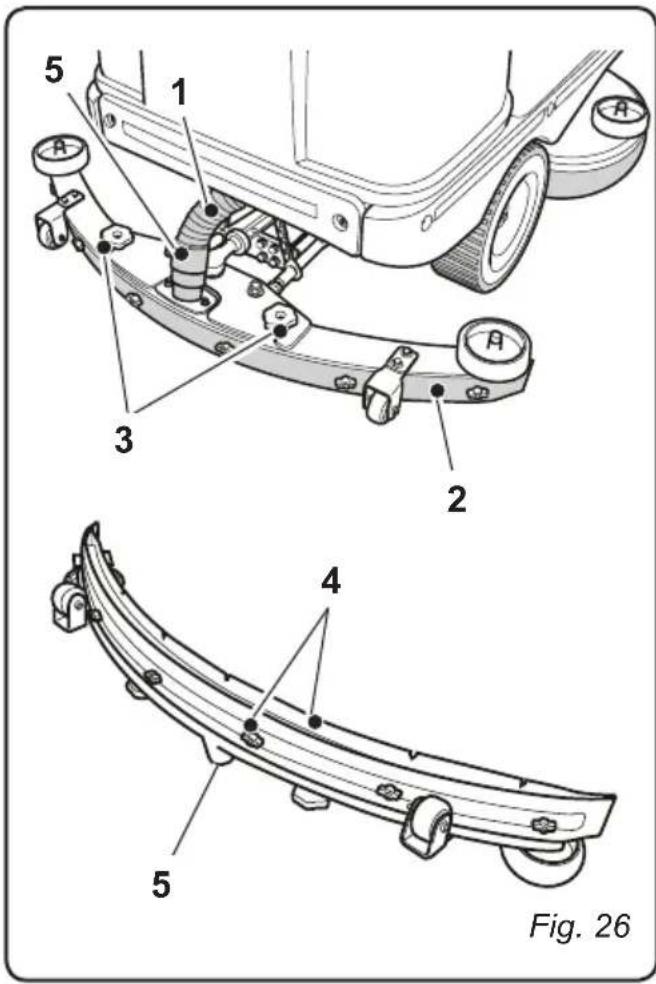 5
1
3
2
4
5
Fig. 26