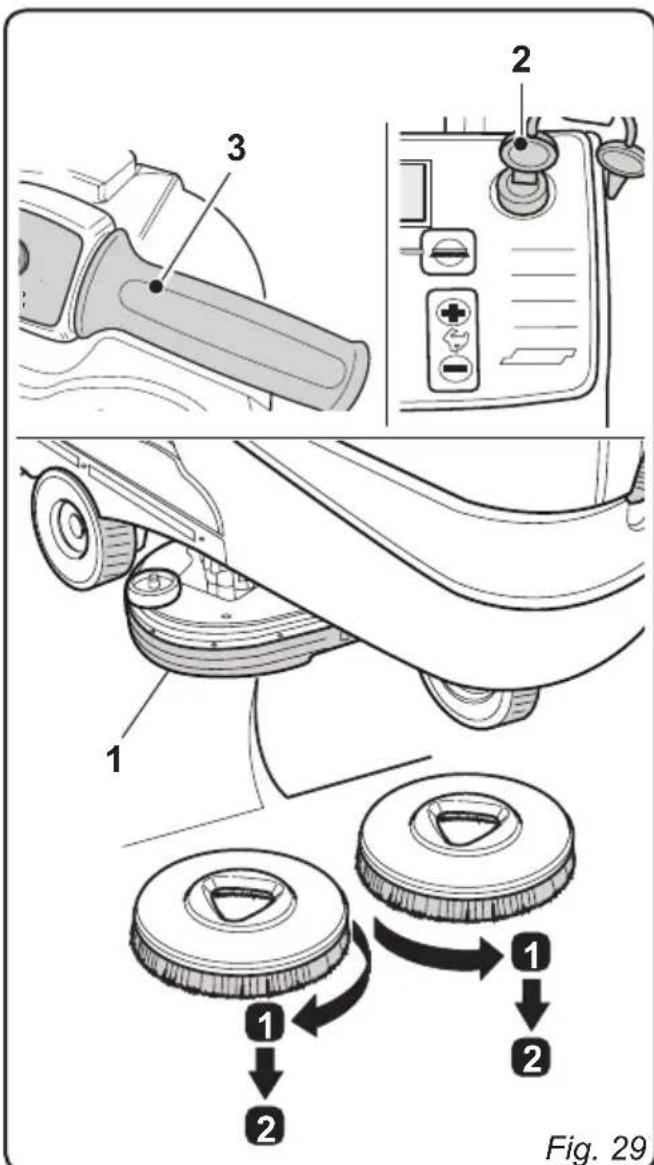 2
3
1
1
2
1
2
Fig. 29