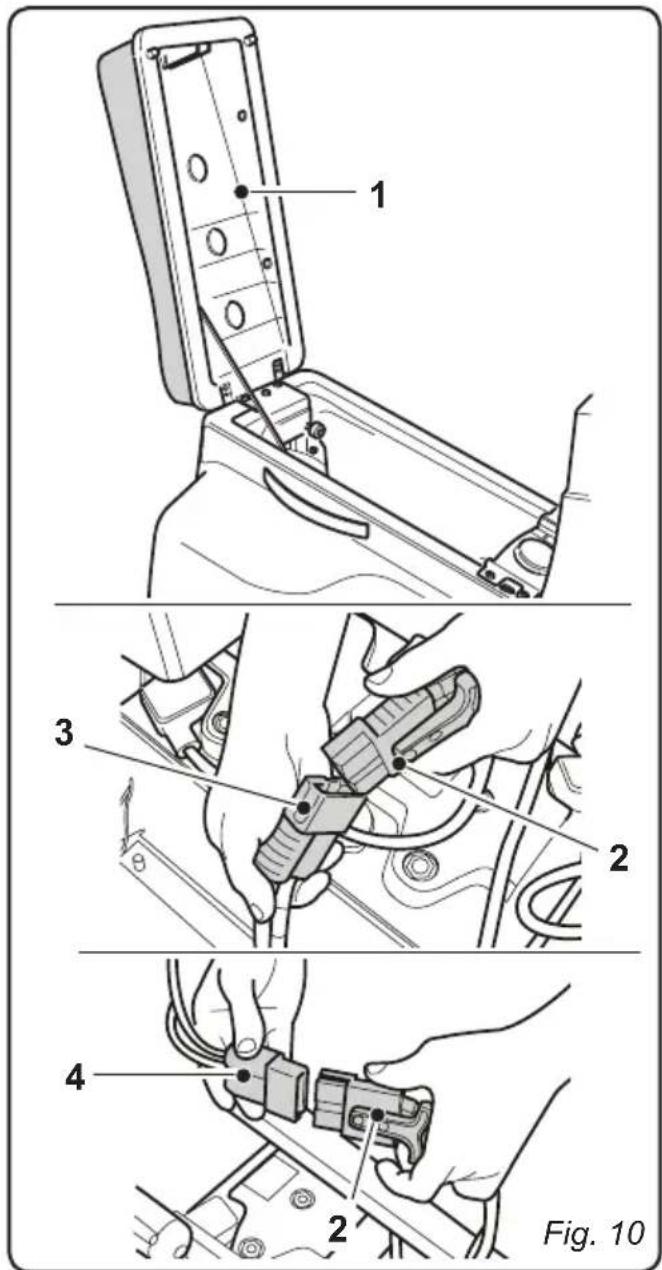 1

3

2

4

2

Fig. 10