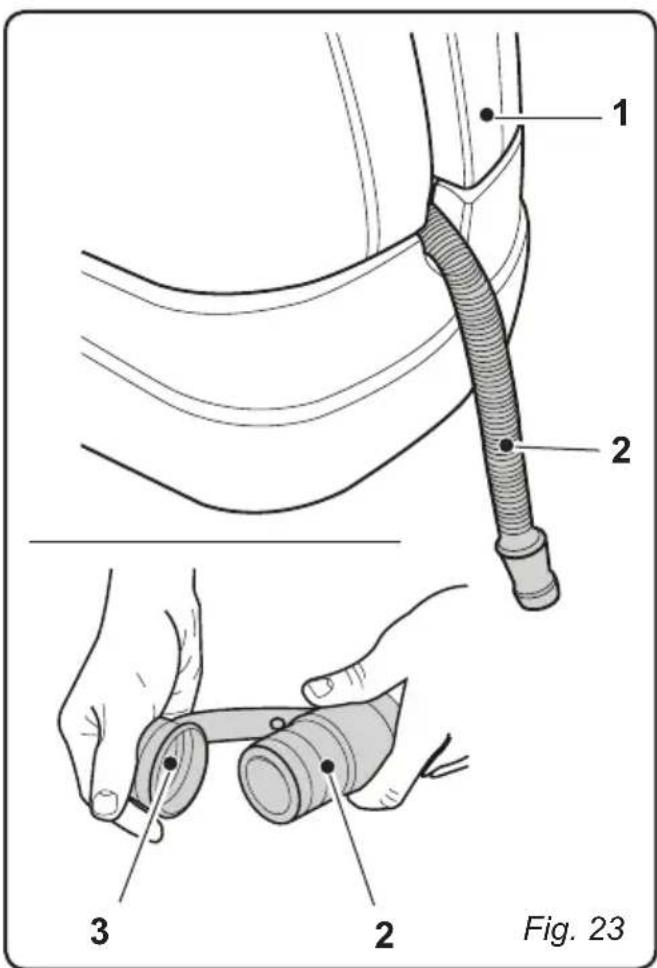 1

2

3

2

Fig. 23