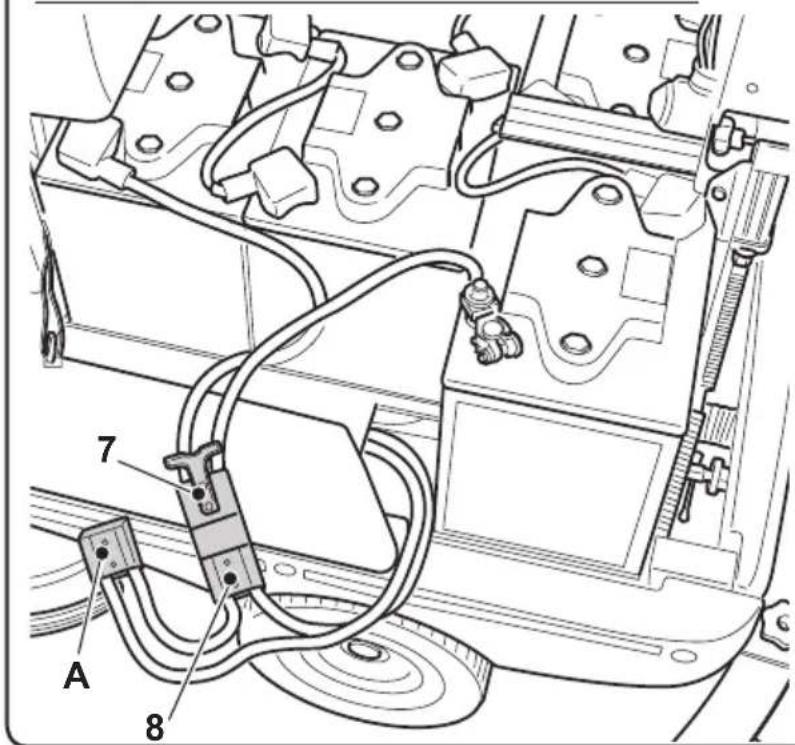 7
A
8