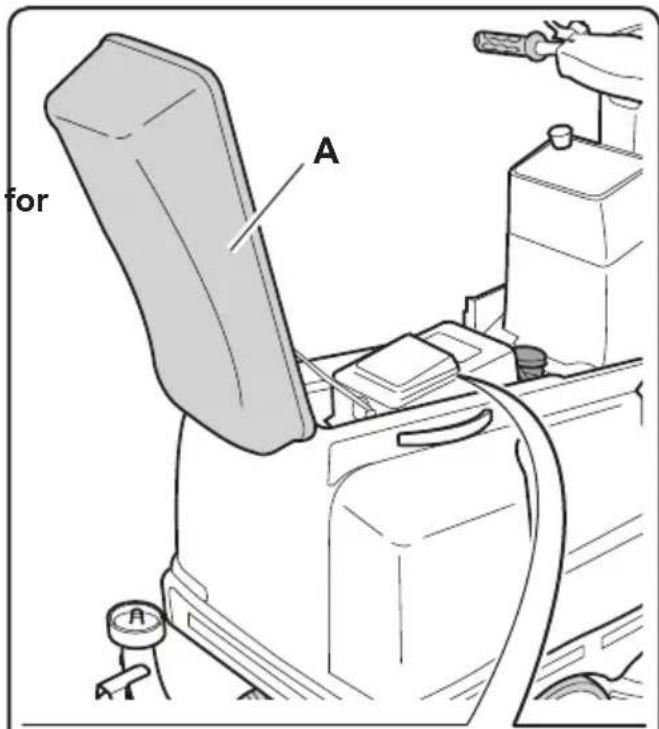 for

A