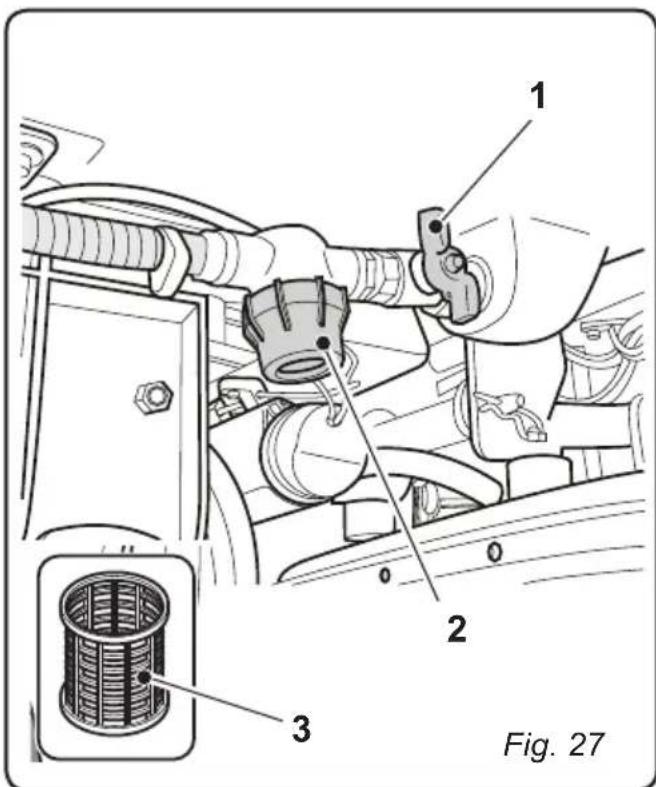 1

2

3

Fig. 27