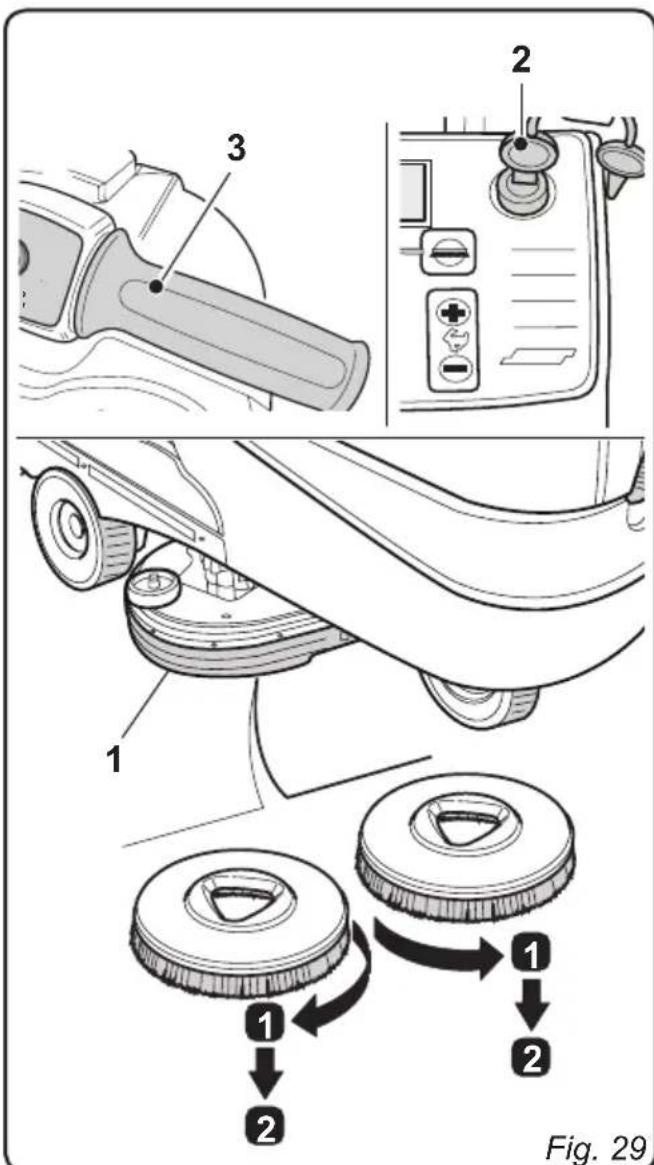 2
3
1
1
2
1
2
Fig. 29