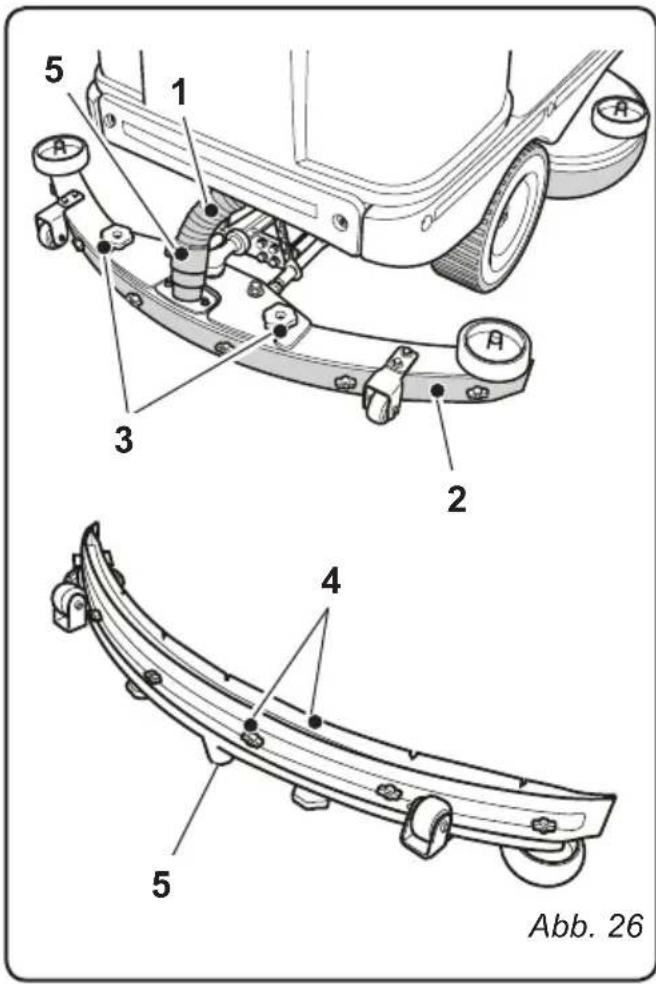 5
1
3
2
4
5
Abb. 26