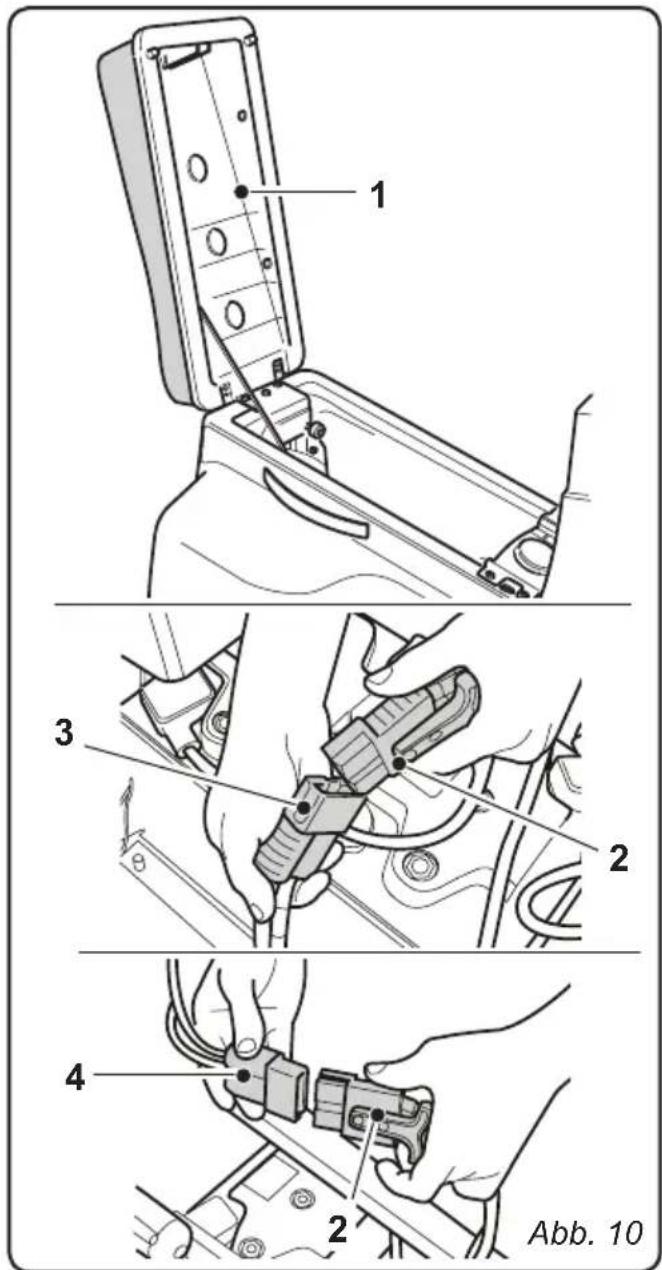 1

3

2

4

2

Abb. 10