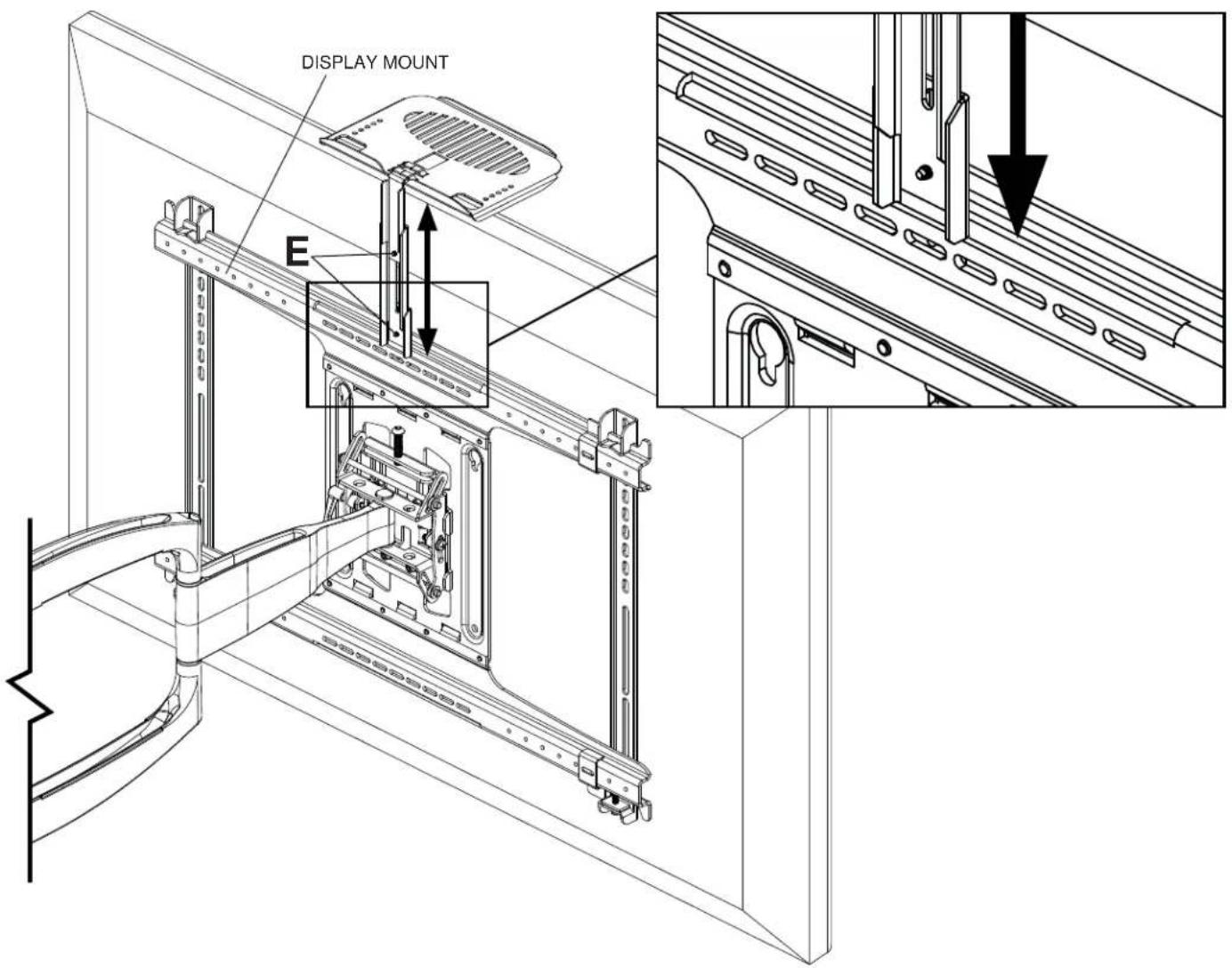 DISPLAY MOUNT

E