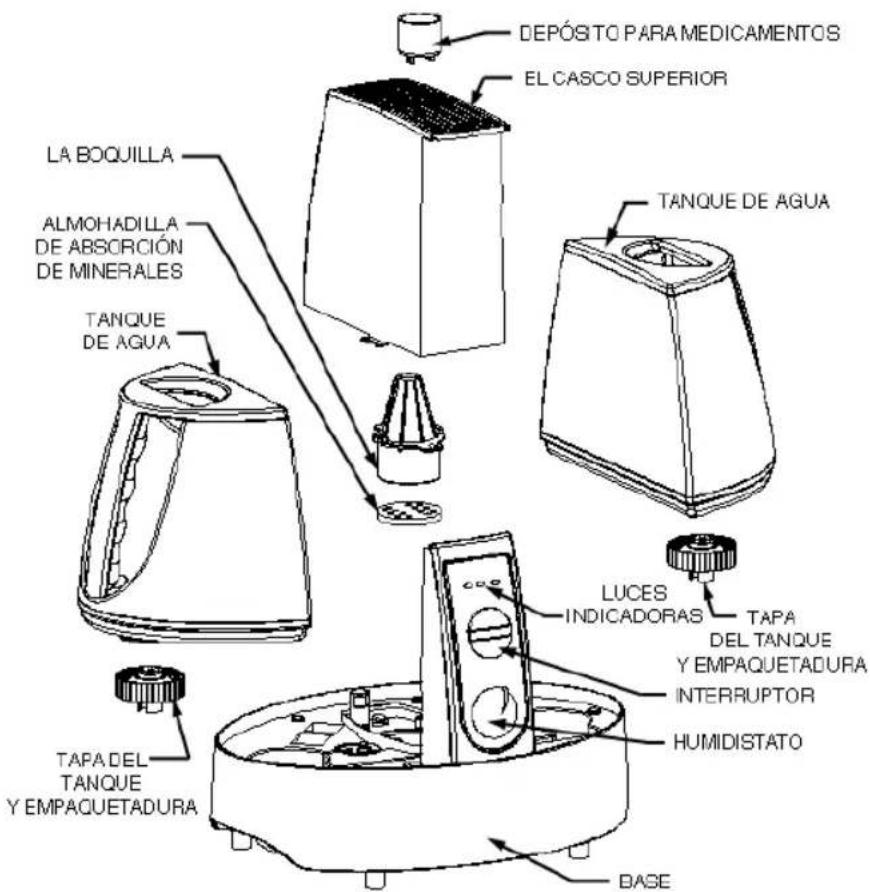 DEPÓSITO PARA MEDICAMENTOS

EL CASCO SUPERIOR

LA BOQUILLA

ALMOHADILLA DE ABSORCIÓN DE MINERALES

TANQUE DE AGUA

TANQUE DE AGUA

LUCES INDICADORAS

TAPA DEL TANQUE Y EMPAQUETADURA

INTERRUPTOR

HUMIDISTATO

TAPA DEL TANQUE Y EMPAQUETADURA

BASE