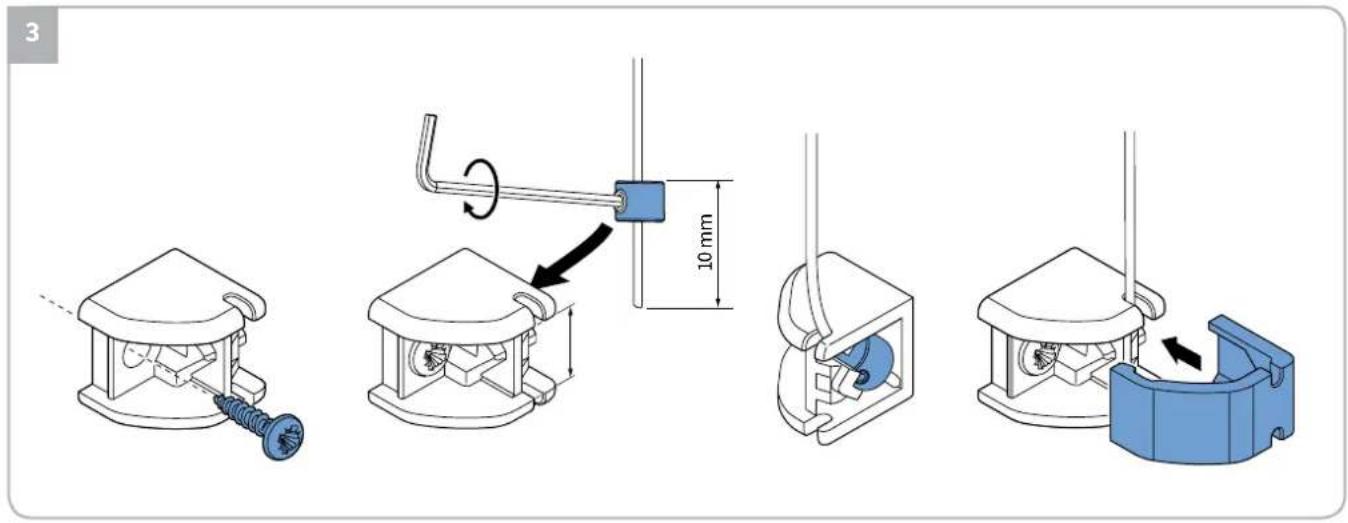 3

10 mm