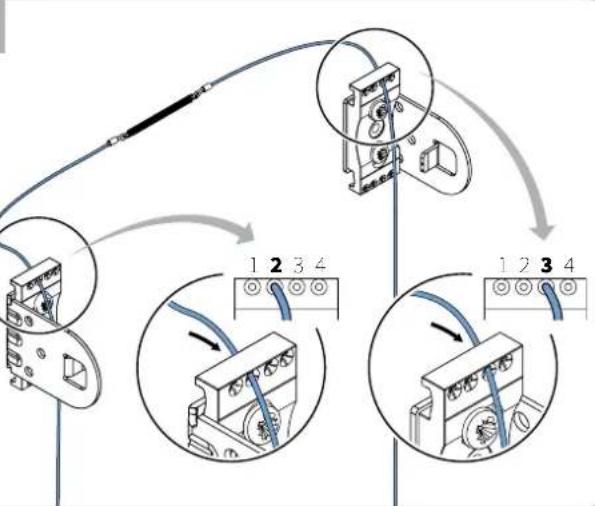 1 2 3 4

1 2 3 4