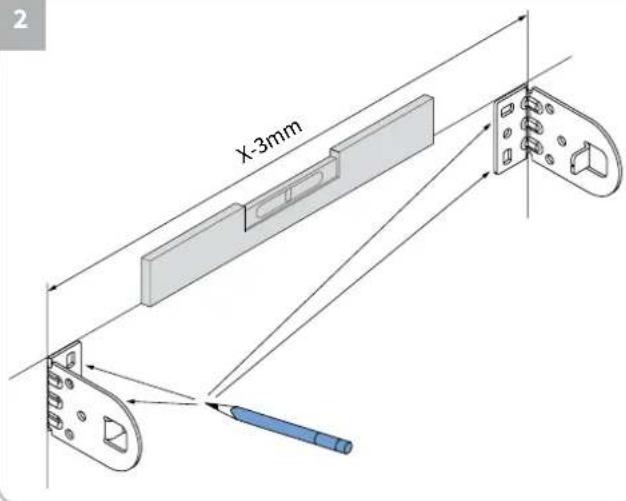 2

X-3mm