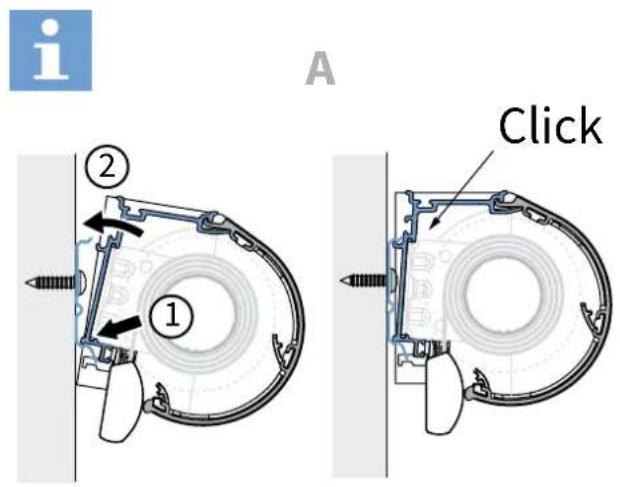 i

A

Click

2

1