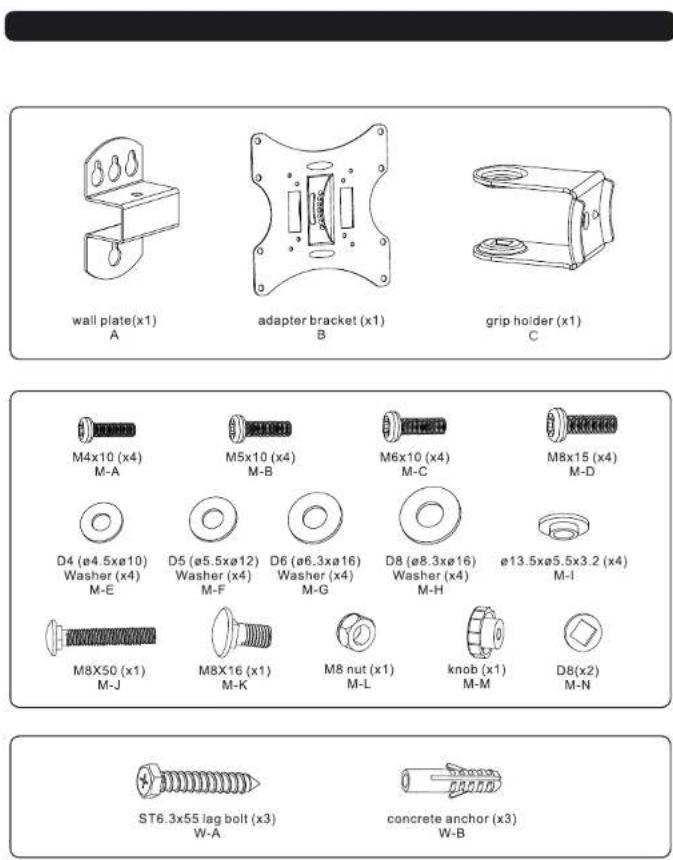 wall plate(x1)
A

adapter bracket (x1)
B

grip holder (x1)
C

M4x10 (x4)
M-A

M5x10 (x4)
M-B

M6x10 (x4)
M-C

M8x15 (x4)
M-D

D4 (ø4.5xø10)
Washer (x4)
M-E

D5 (ø5.5xø12)
Washer (x4)
M-F

D6 (ø6.3xø16)
Washer (x4)
M-G

D8 (ø8.3xø16)
Washer (x4)
M-H

ø13.5xø5.5x3.2 (x4)
M-I

M8X50 (x1)
M-J

M8X16 (x1)
M-K

M8 nut (x1)
M-L

knob (x1)
M-M

D8(x2)
M-N

ST6.3x55 lag bolt (x3)
W-A

concrete anchor (x3)
W-B