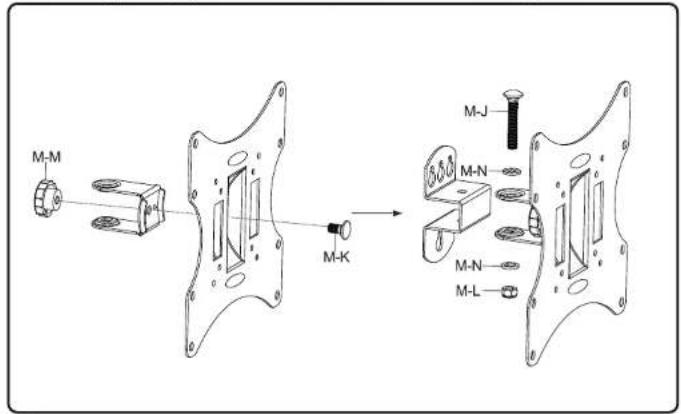 M-M
M-K
M-J
M-N
M-N
M-L