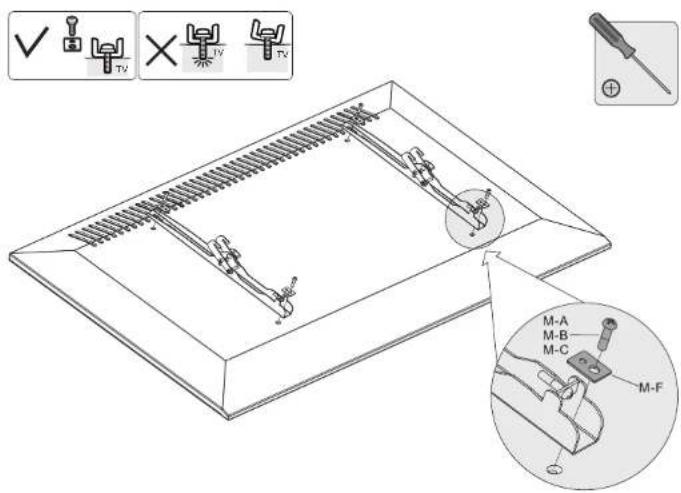 TV

TV

TV

M-A
M-B
M-C

M-F